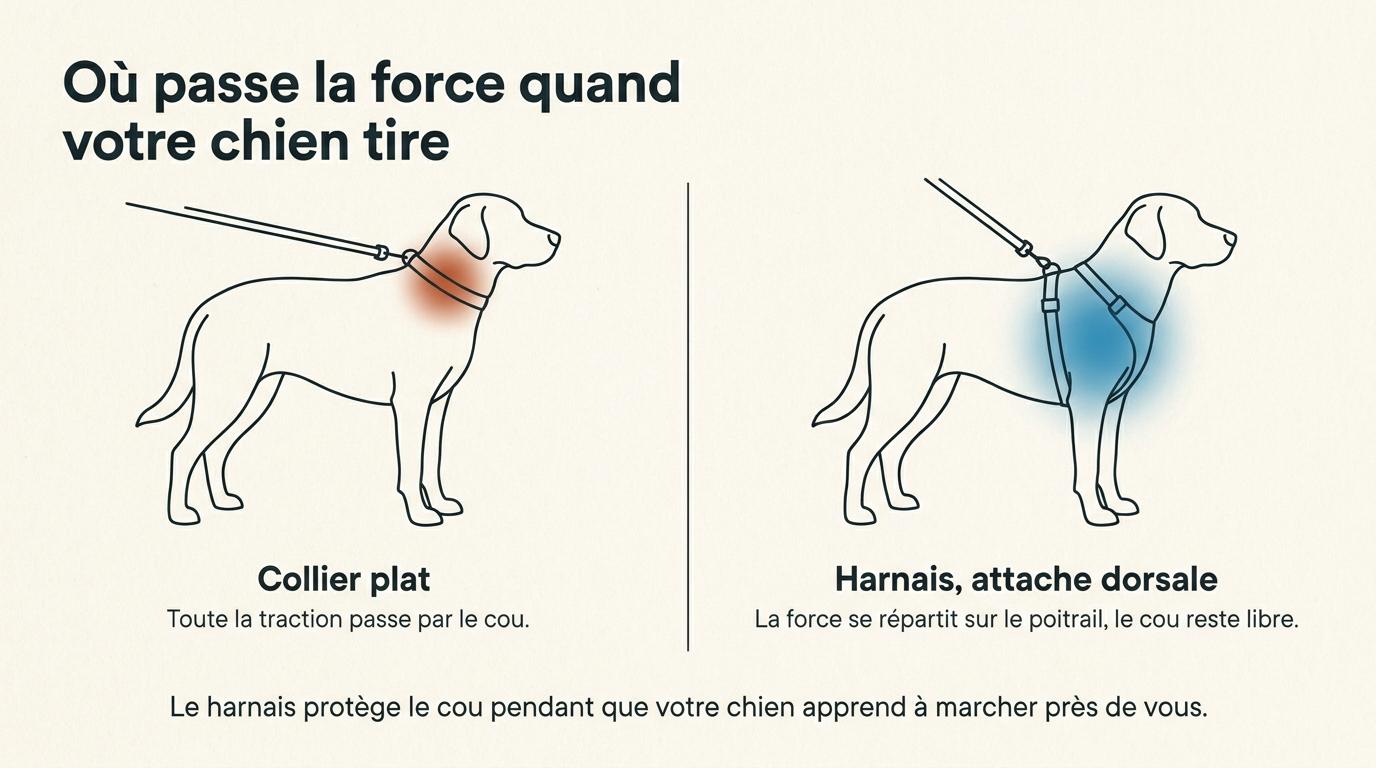 Où passe la force quand votre chien tire

Collier plat
Toute la traction passe par le cou.

Harnais, attache dorsale
La force se répartit sur le poitrail, le cou reste libre.

Le harnais protège le cou pendant que votre chien apprend à marcher près de vous.